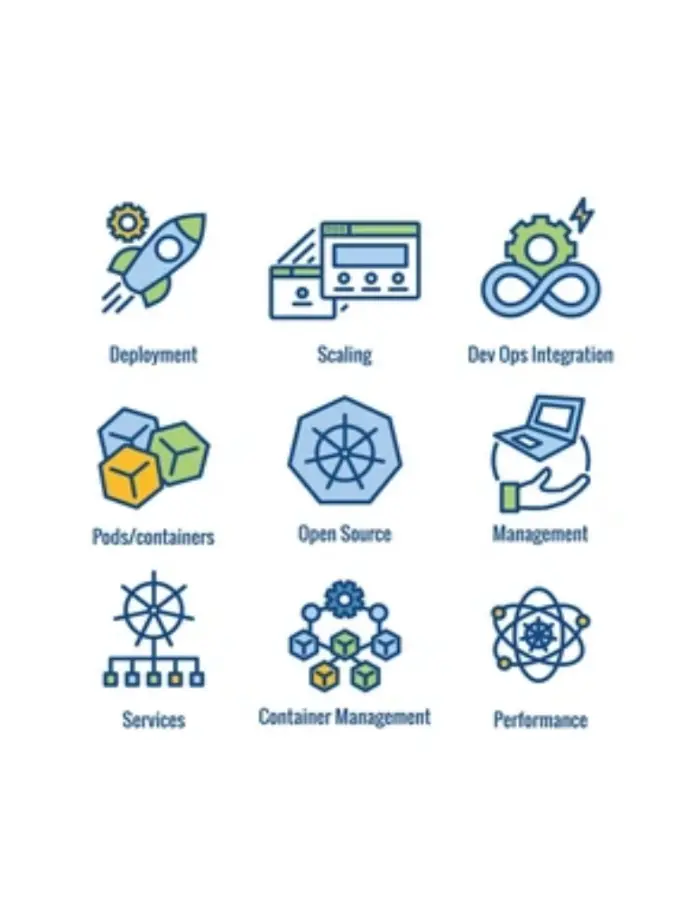 Deployment
Scaling
Dev Ops Integration
Pods/containers
Open Source
Management
Services
Container Management
Performance